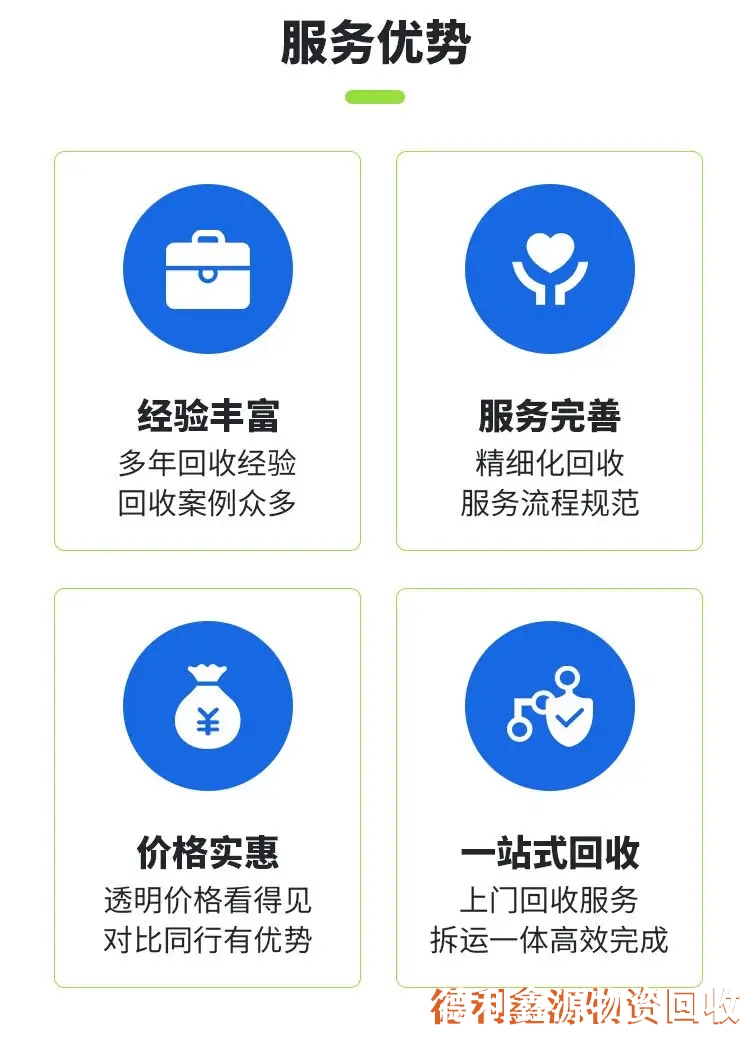 服务优势

经验丰富
多年回收经验
回收案例众多

服务完善
精细化回收
服务流程规范

价格实惠
透明价格看得见
对比同行有优势

一站式回收
上门回收服务
拆运一体高效完成

德利鑫源物资回收